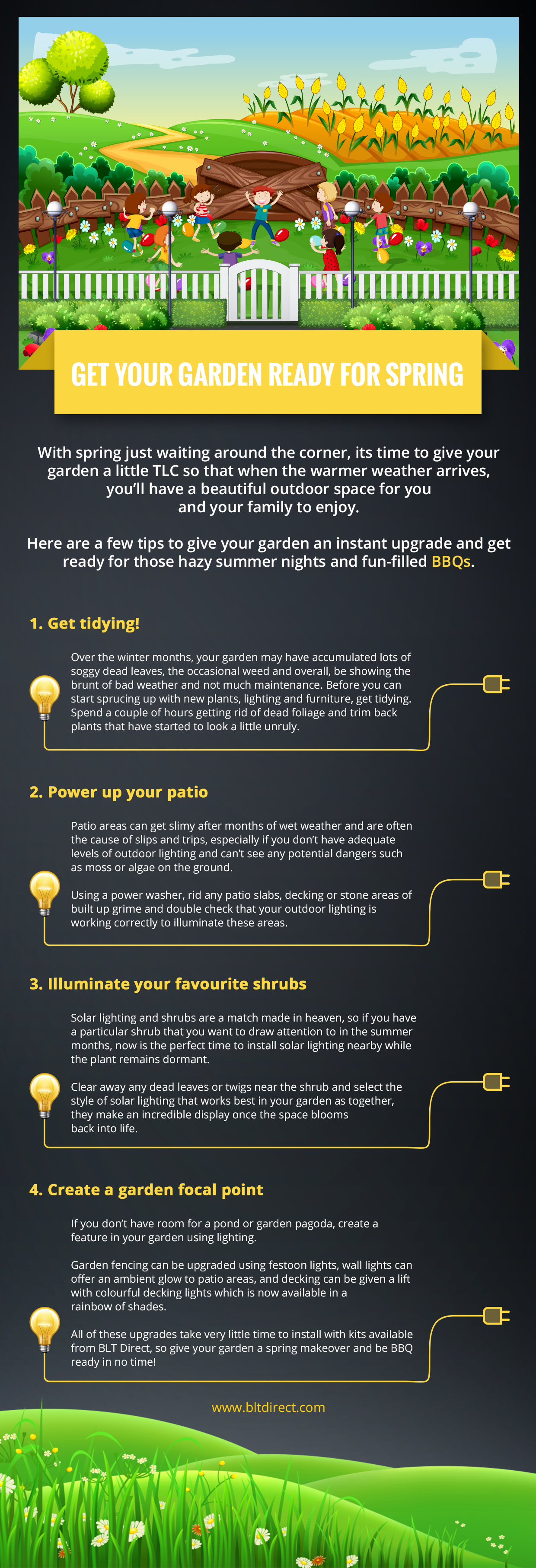 GET YOUR GARDEN READY FOR SPRING

With spring just waiting around the corner, its time to give your garden a little TLC so that when the warmer weather arrives, you'll have a beautiful outdoor space for you and your family to enjoy.

Here are a few tips to give your garden an instant upgrade and get ready for those hazy summer nights and fun-filled BBQs.

1. Get tidying!

Over the winter months, your garden may have accumulated lots of soggy dead leaves, the occasional weed and overall, be showing the brunt of bad weather and not much maintenance. Before you can start sprucing up with new plants, lighting and furniture, get tidying. Spend a couple of hours getting rid of dead foliage and trim back plants that have started to look a little unruly.

2. Power up your patio

Patio areas can get slimy after months of wet weather and are often the cause of slips and trips, especially if you don't have adequate levels of outdoor lighting and can't see any potential dangers such as moss or algae on the ground.

Using a power washer, rid any patio slabs, decking or stone areas of built up grime and double check that your outdoor lighting is working correctly to illuminate these areas.

3. Illuminate your favourite shrubs

Solar lighting and shrubs are a match made in heaven, so if you have a particular shrub that you want to draw attention to in the summer months, now is the perfect time to install solar lighting nearby while the plant remains dormant.

Clear away any dead leaves or twigs near the shrub and select the style of solar lighting that works best in your garden as together, they make an incredible display once the space blooms back into life.

4. Create a garden focal point

If you don't have room for a pond or garden pagoda, create a feature in your garden using lighting.

Garden fencing can be upgraded using festoon lights, wall lights can offer an ambient glow to patio areas, and decking can be given a lift with colourful decking lights which is now available in a rainbow of shades.

All of these upgrades take very little time to install with kits available from BLT Direct, so give your garden a spring makeover and be BBQ ready in no time!

www.bltdirect.com