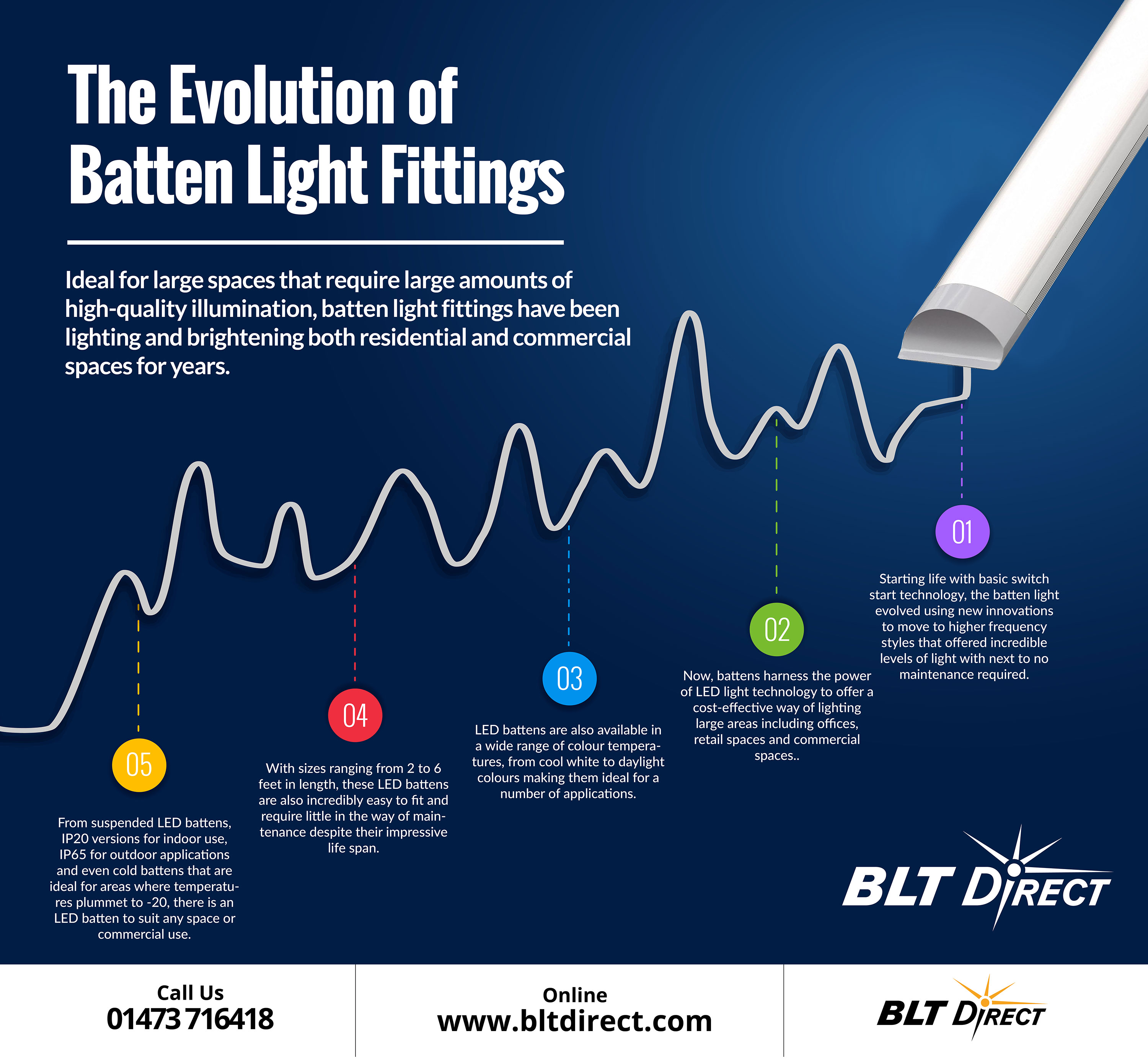 The Evolution of Batten Light Fittings

Ideal for large spaces that require large amounts of high-quality illumination, batten light fittings have been lighting and brightening both residential and commercial spaces for years.

01

Starting life with basic switch start technology, the batten light evolved using new innovations to move to higher frequency styles that offered incredible levels of light with next to no maintenance required.

02

Now, battens harness the power of LED light technology to offer a cost-effective way of lighting large areas including offices, retail spaces and commercial spaces..

03

LED battens are also available in a wide range of colour temperatures, from cool white to daylight colours making them ideal for a number of applications.

04

With sizes ranging from 2 to 6 feet in length, these LED battens are also incredibly easy to fit and require little in the way of maintenance despite their impressive life span.

05

From suspended LED battens, IP20 versions for indoor use, IP65 for outdoor applications and even cold battens that are ideal for areas where temperatures plummet to -20, there is an LED batten to suit any space or commercial use.

BLT DIRECT

Call Us
01473 716418

Online
www.bltdirect.com

BLT DIRECT