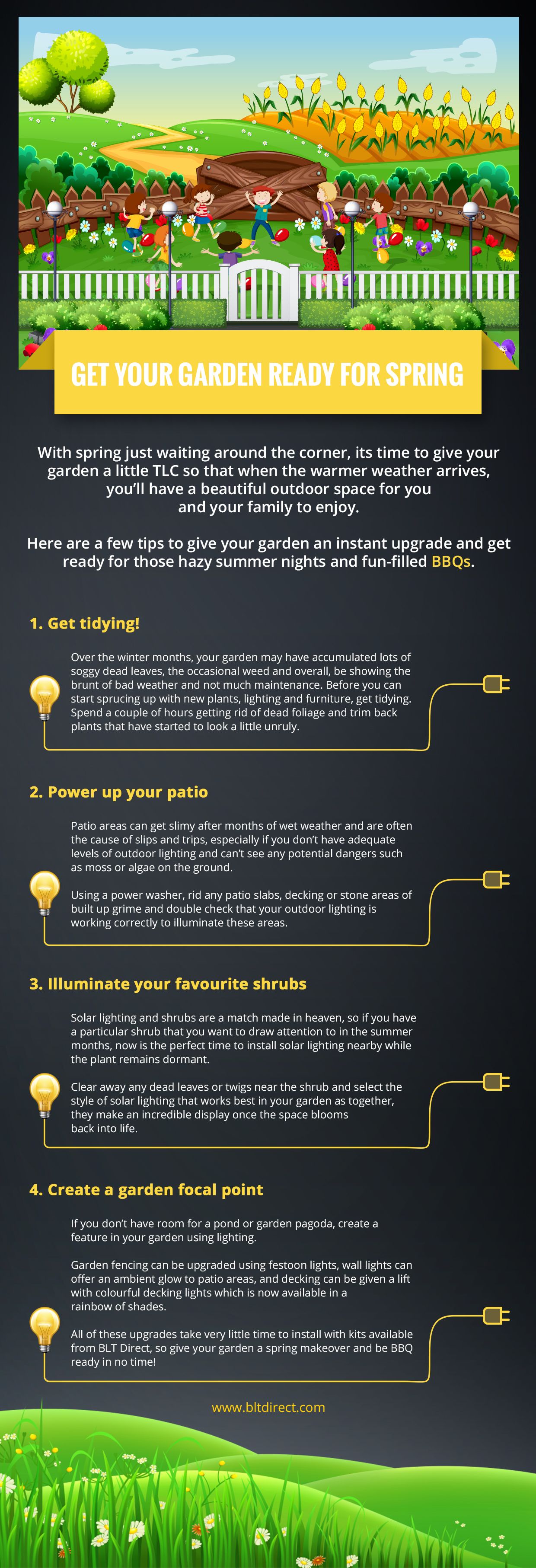 GET YOUR GARDEN READY FOR SPRING

With spring just waiting around the corner, its time to give your garden a little TLC so that when the warmer weather arrives, you'll have a beautiful outdoor space for you and your family to enjoy.

Here are a few tips to give your garden an instant upgrade and get ready for those hazy summer nights and fun-filled BBQs.

1. Get tidying!

Over the winter months, your garden may have accumulated lots of soggy dead leaves, the occasional weed and overall, be showing the brunt of bad weather and not much maintenance. Before you can start sprucing up with new plants, lighting and furniture, get tidying. Spend a couple of hours getting rid of dead foliage and trim back plants that have started to look a little unruly.

2. Power up your patio

Patio areas can get slimy after months of wet weather and are often the cause of slips and trips, especially if you don't have adequate levels of outdoor lighting and can't see any potential dangers such as moss or algae on the ground.

Using a power washer, rid any patio slabs, decking or stone areas of built up grime and double check that your outdoor lighting is working correctly to illuminate these areas.

3. Illuminate your favourite shrubs

Solar lighting and shrubs are a match made in heaven, so if you have a particular shrub that you want to draw attention to in the summer months, now is the perfect time to install solar lighting nearby while the plant remains dormant.

Clear away any dead leaves or twigs near the shrub and select the style of solar lighting that works best in your garden as together, they make an incredible display once the space blooms back into life.

4. Create a garden focal point

If you don't have room for a pond or garden pagoda, create a feature in your garden using lighting.

Garden fencing can be upgraded using festoon lights, wall lights can offer an ambient glow to patio areas, and decking can be given a lift with colourful decking lights which is now available in a rainbow of shades.

All of these upgrades take very little time to install with kits available from BLT Direct, so give your garden a spring makeover and be BBQ ready in no time!

www.bltdirect.com