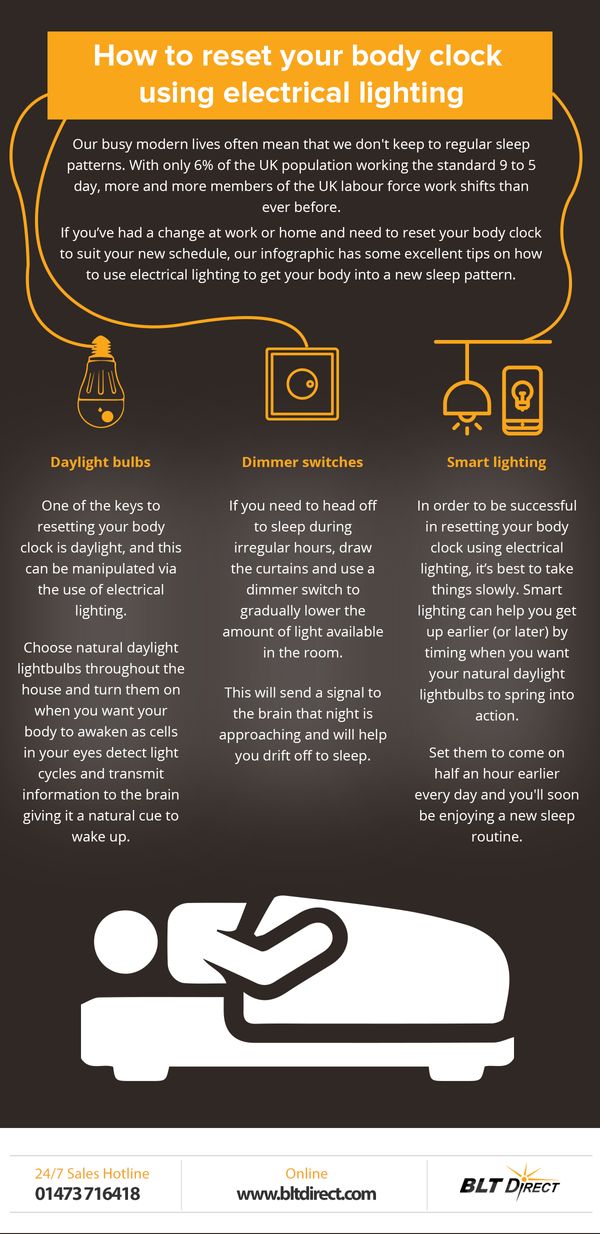 How to reset your body clock using electrical lighting

Our busy modern lives often mean that we don't keep to regular sleep patterns. With only 6% of the UK population working the standard 9 to 5 day, more and more members of the UK labour force work shifts than ever before.

If you've had a change at work or home and need to reset your body clock to suit your new schedule, our infographic has some excellent tips on how to use electrical lighting to get your body into a new sleep pattern.

Daylight bulbs

One of the keys to resetting your body clock is daylight, and this can be manipulated via the use of electrical lighting.

Choose natural daylight lightbulbs throughout the house and turn them on when you want your body to awaken as cells in your eyes detect light cycles and transmit information to the brain giving it a natural cue to wake up.

Dimmer switches

If you need to head off to sleep during irregular hours, draw the curtains and use a dimmer switch to gradually lower the amount of light available in the room.

This will send a signal to the brain that night is approaching and will help you drift off to sleep.

Smart lighting

In order to be successful in resetting your body clock using electrical lighting, it's best to take things slowly. Smart lighting can help you get up earlier (or later) by timing when you want your natural daylight lightbulbs to spring into action.

Set them to come on half an hour earlier every day and you'll soon be enjoying a new sleep routine.

24/7 Sales Hotline
01473 716418

Online
www.bltdirect.com

BLT DIRECT